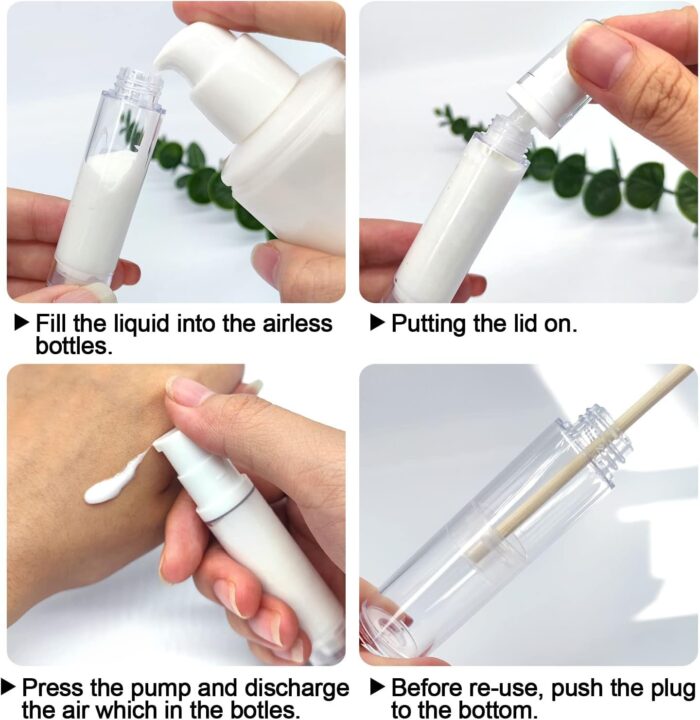 ▶ Fill the liquid into the airless bottles.

▶ Putting the lid on.

▶ Press the pump and discharge the air which in the botles.

▶ Before re-use, push the plug to the bottom.