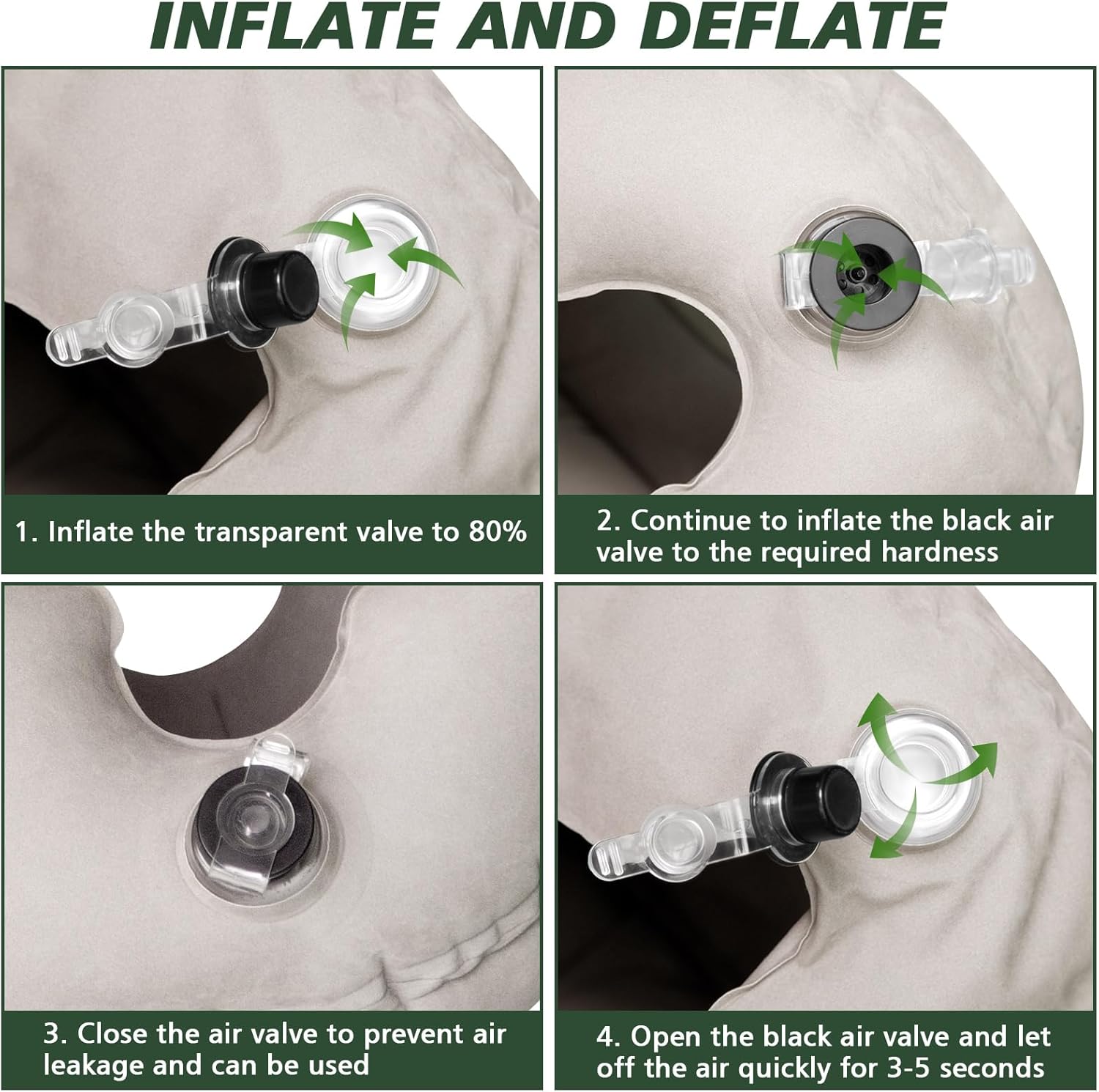 INFLATE AND DEFLATE

1. Inflate the transparent valve to 80%

2. Continue to inflate the black air valve to the required hardness

3. Close the air valve to prevent air leakage and can be used

4. Open the black air valve and let off the air quickly for 3-5 seconds