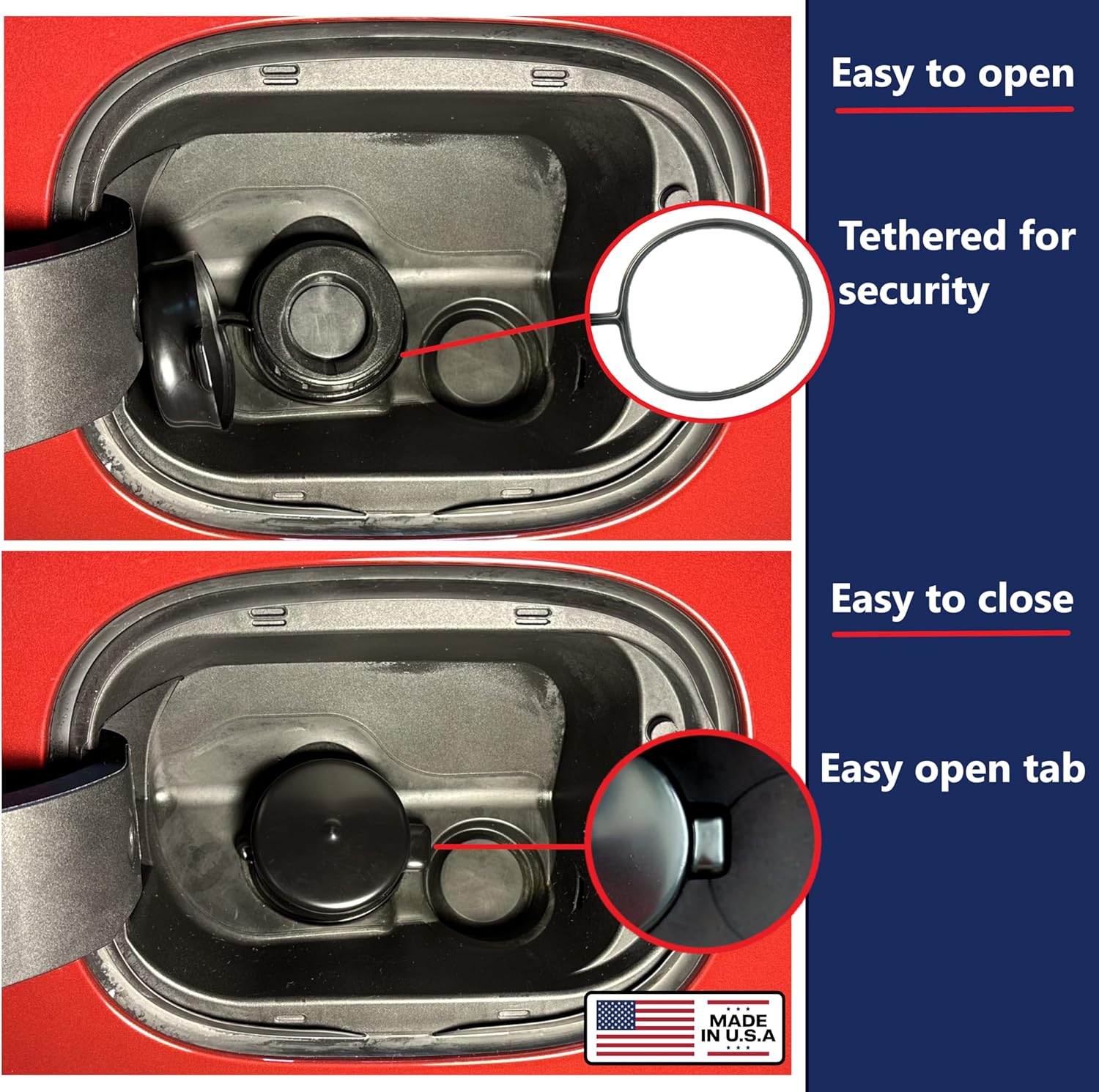 Easy to open

Tethered for security

Easy to close

Easy open tab

MADE IN U.S.A