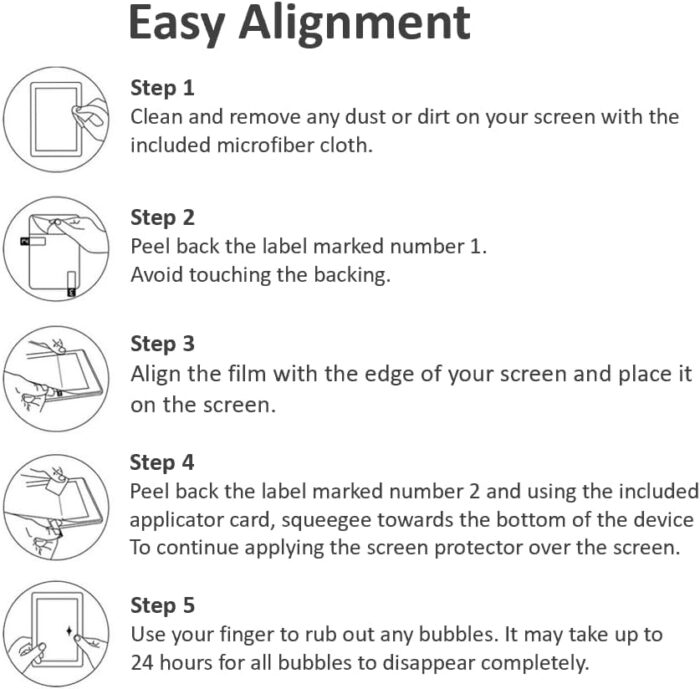 Easy Alignment

Step 1
Clean and remove any dust or dirt on your screen with the included microfiber cloth.

Step 2
Peel back the label marked number 1.
Avoid touching the backing.

Step 3
Align the film with the edge of your screen and place it on the screen.

Step 4
Peel back the label marked number 2 and using the included applicator card, squeegee towards the bottom of the device To continue applying the screen protector over the screen.

Step 5
Use your finger to rub out any bubbles. It may take up to 24 hours for all bubbles to disappear completely.