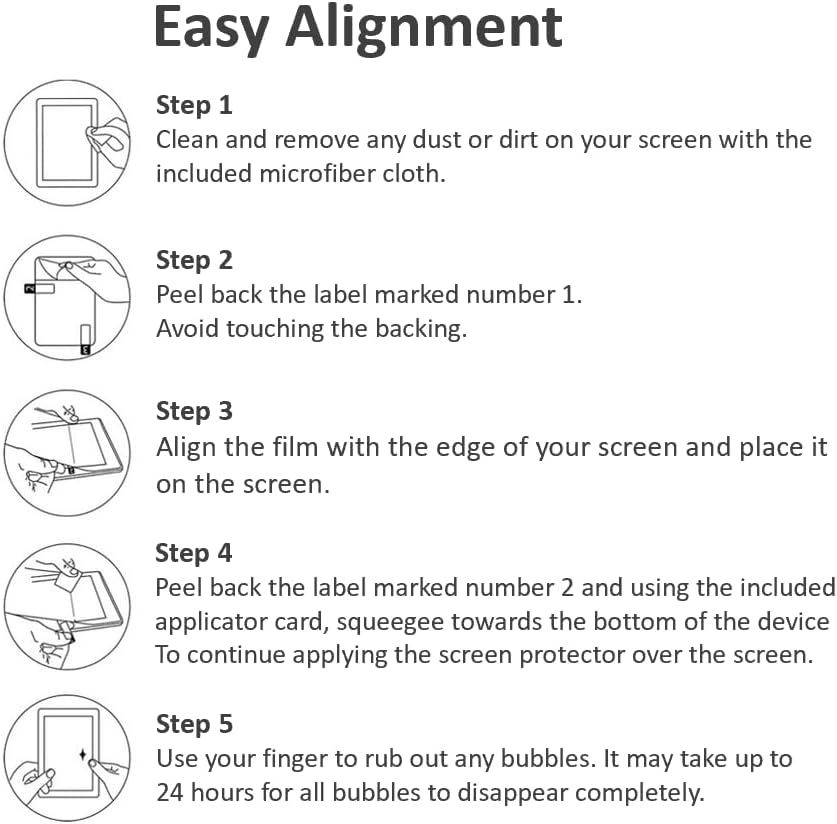 Easy Alignment

Step 1
Clean and remove any dust or dirt on your screen with the included microfiber cloth.

2

3

Step 2
Peel back the label marked number 1.
Avoid touching the backing.

Step 3
Align the film with the edge of your screen and place it on the screen.

Step 4
Peel back the label marked number 2 and using the included applicator card, squeegee towards the bottom of the device To continue applying the screen protector over the screen.

Step 5
Use your finger to rub out any bubbles. It may take up to 24 hours for all bubbles to disappear completely.